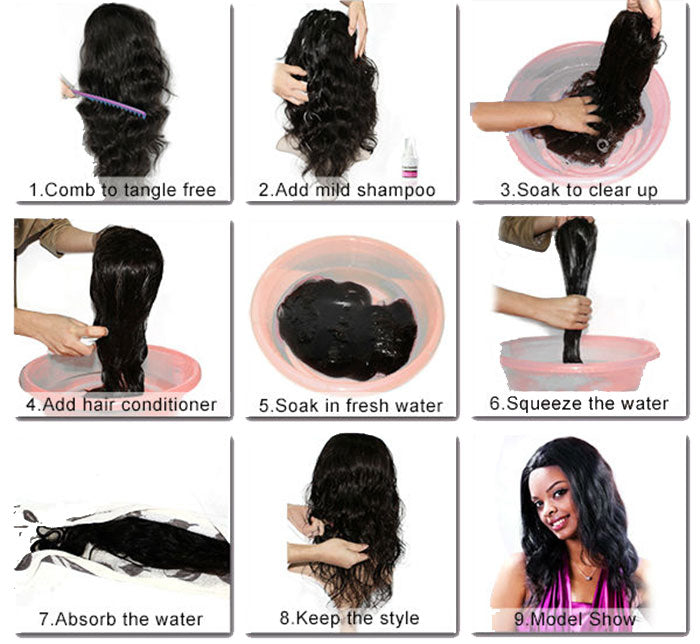 1.Comb to tangle free

2.Add mild shampoo

3.Soak to clear up

4.Add hair conditioner

5.Soak in fresh water

6.Squeeze the water

7.Absorb the water

8.Keep the style

9.Model Show